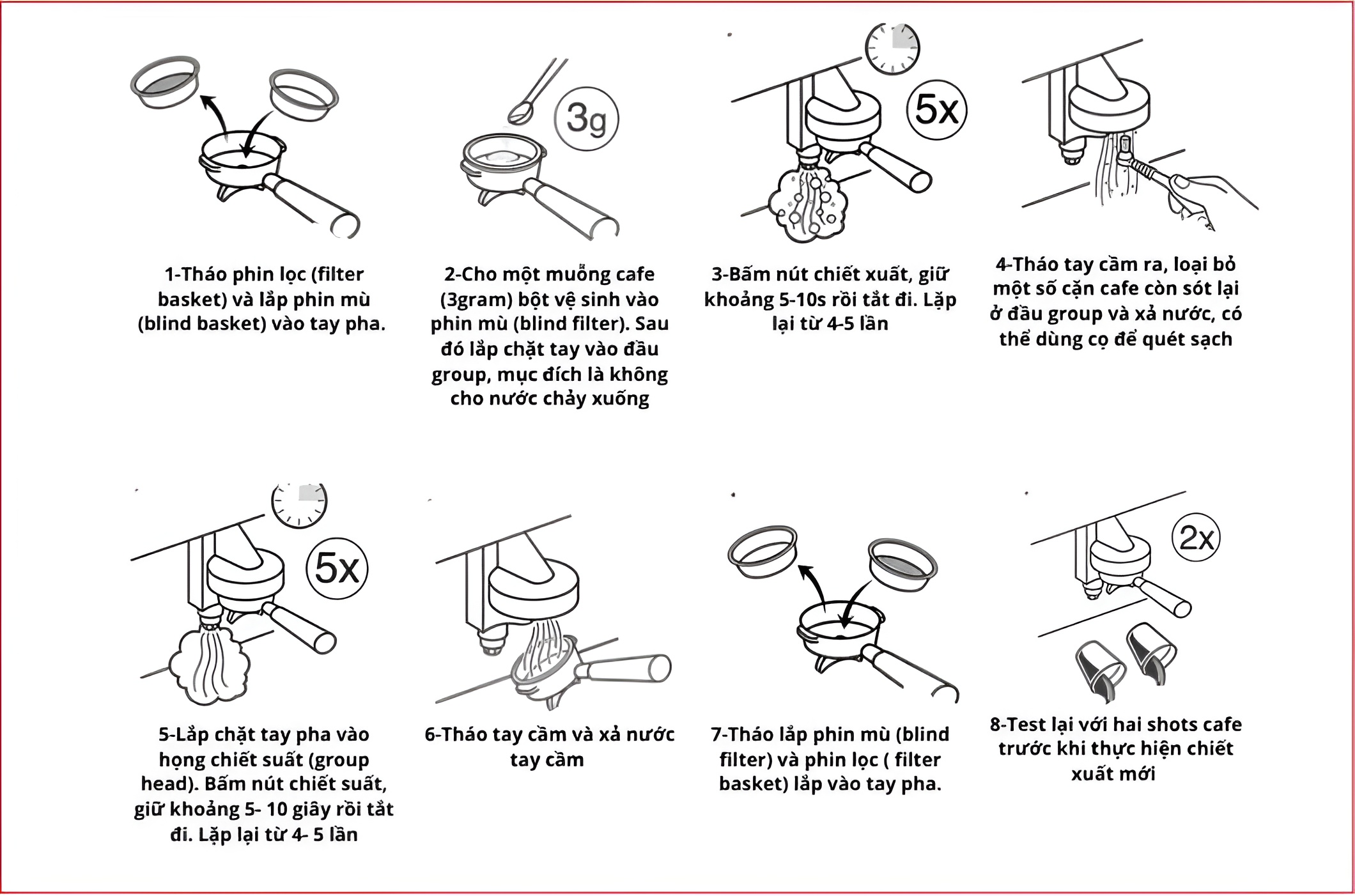 3g

5x

1-Tháo phin lọc (filter basket) và lắp phin mù (blind basket) vào tay pha.

2-Cho một muỗng cafe (3gram) bột vệ sinh vào phin mù (blind filter). Sau đó lắp chặt tay vào đầu group, mục đích là không cho nước chảy xuống

3-Bấm nút chiết xuất, giữ khoảng 5-10s rồi tắt đi. Lặp lại từ 4-5 lần

4-Tháo tay cầm ra, loại bỏ một số cặn cafe còn sót lại ở đầu group và xả nước, có thể dùng cọ để quét sạch

5x

2x

5-Lắp chặt tay pha vào họng chiết suất (group head). Bấm nút chiết suất, giữ khoảng 5- 10 giây rồi tắt đi. Lặp lại từ 4- 5 lần

6-Tháo tay cầm và xả nước tay cầm

7-Tháo lắp phin mù (blind filter) và phin lọc ( filter basket) lắp vào tay pha.

8-Test lại với hai shots cafe trước khi thực hiện chiết xuất mới